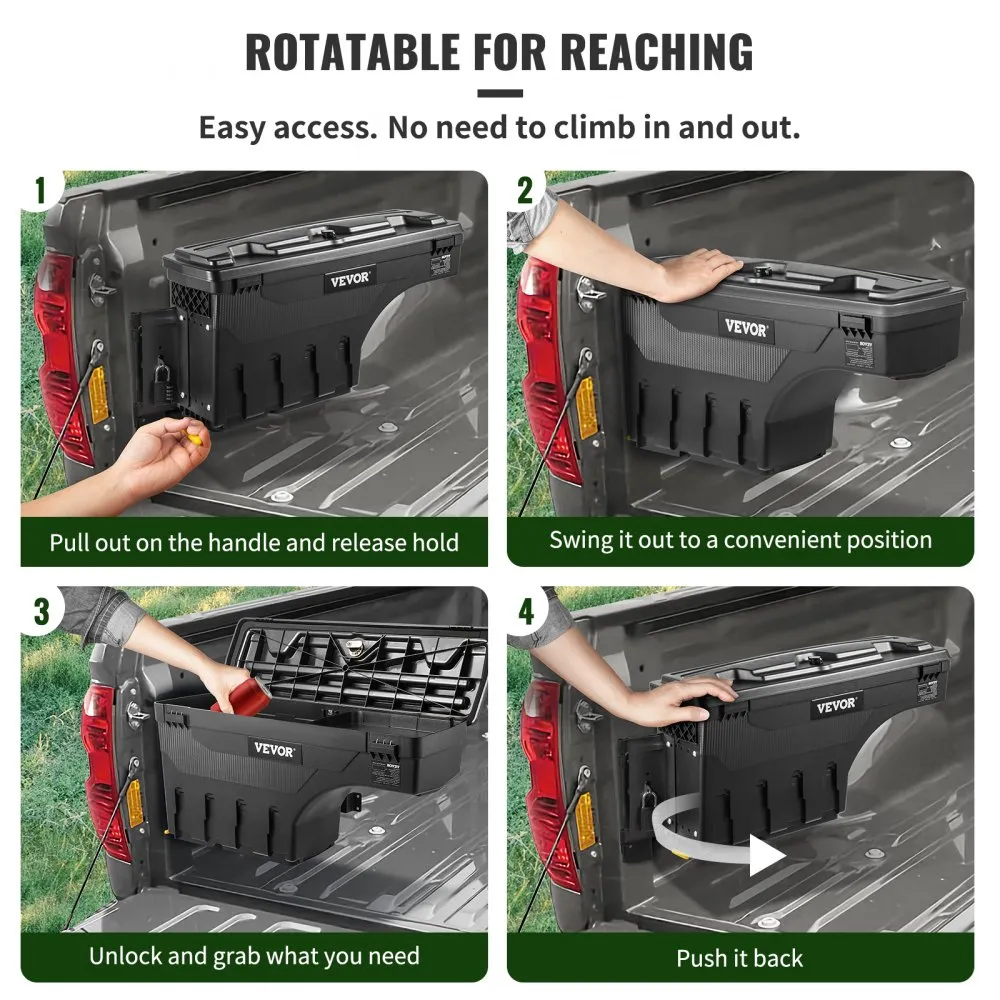 ROTATABLE FOR REACHING

Easy access. No need to climb in and out.

1
VEVOR
Pull out on the handle and release hold

2
VEVOR
Swing it out to a convenient position

3
VEVOR
Unlock and grab what you need

4
VEVOR
Push it back